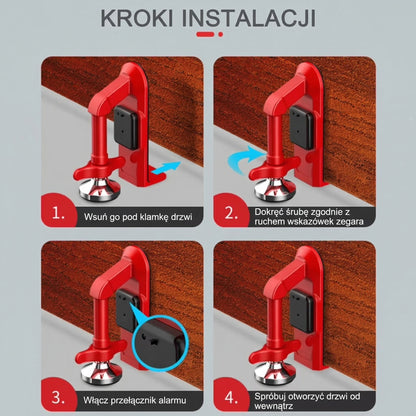 KROKI INSTALACJI

1. Wsuń go pod klamkę drzwi

2. Dokręć śrubę zgodnie z ruchem wskazówek zegara

3. Włącz przełącznik alarmu

4. Spróbuj otworzyć drzwi od wewnątrz