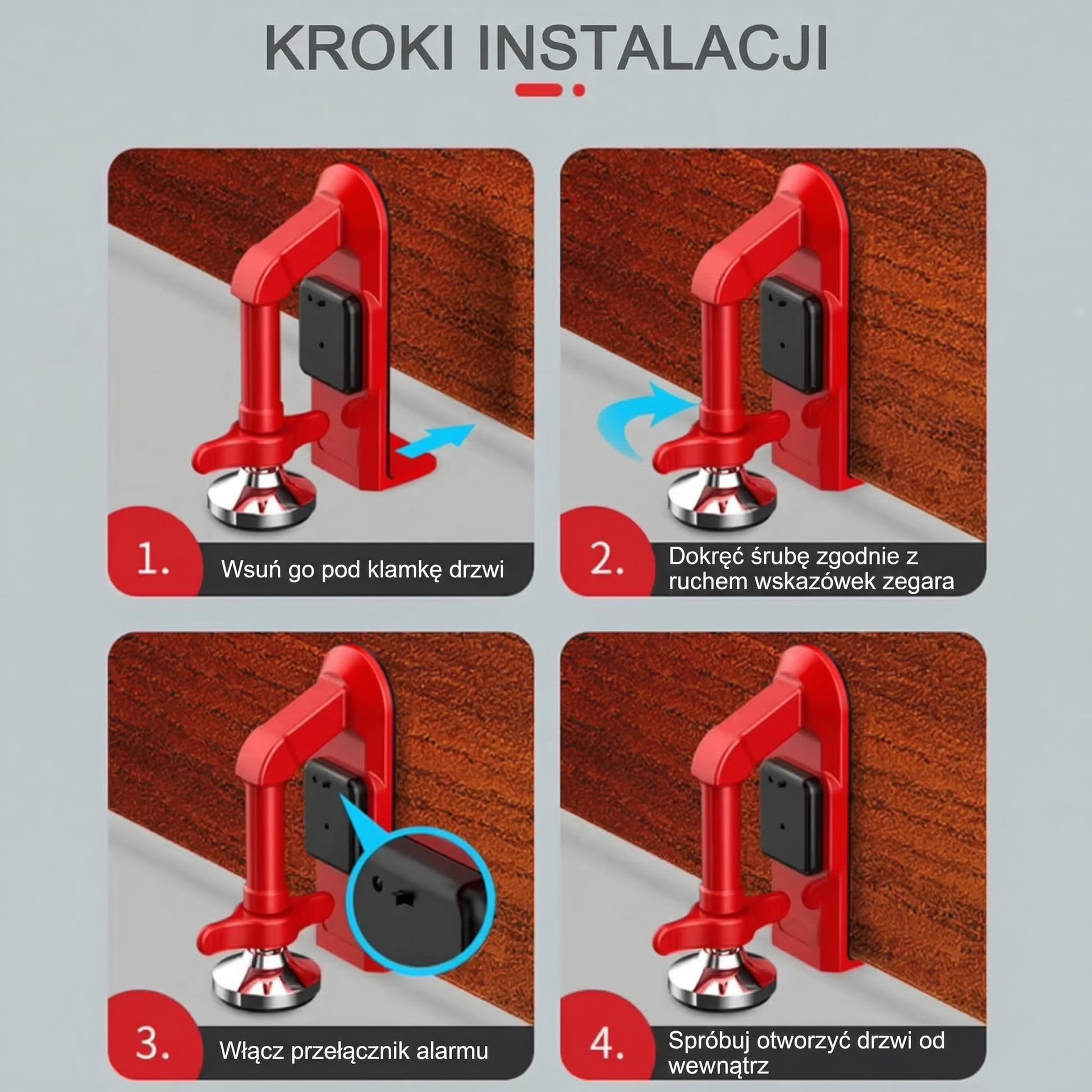 KROKI INSTALACJI

1. Wsuń go pod klamkę drzwi

2. Dokręć śrubę zgodnie z ruchem wskazówek zegara

3. Włącz przełącznik alarmu

4. Spróbuj otworzyć drzwi od wewnątrz