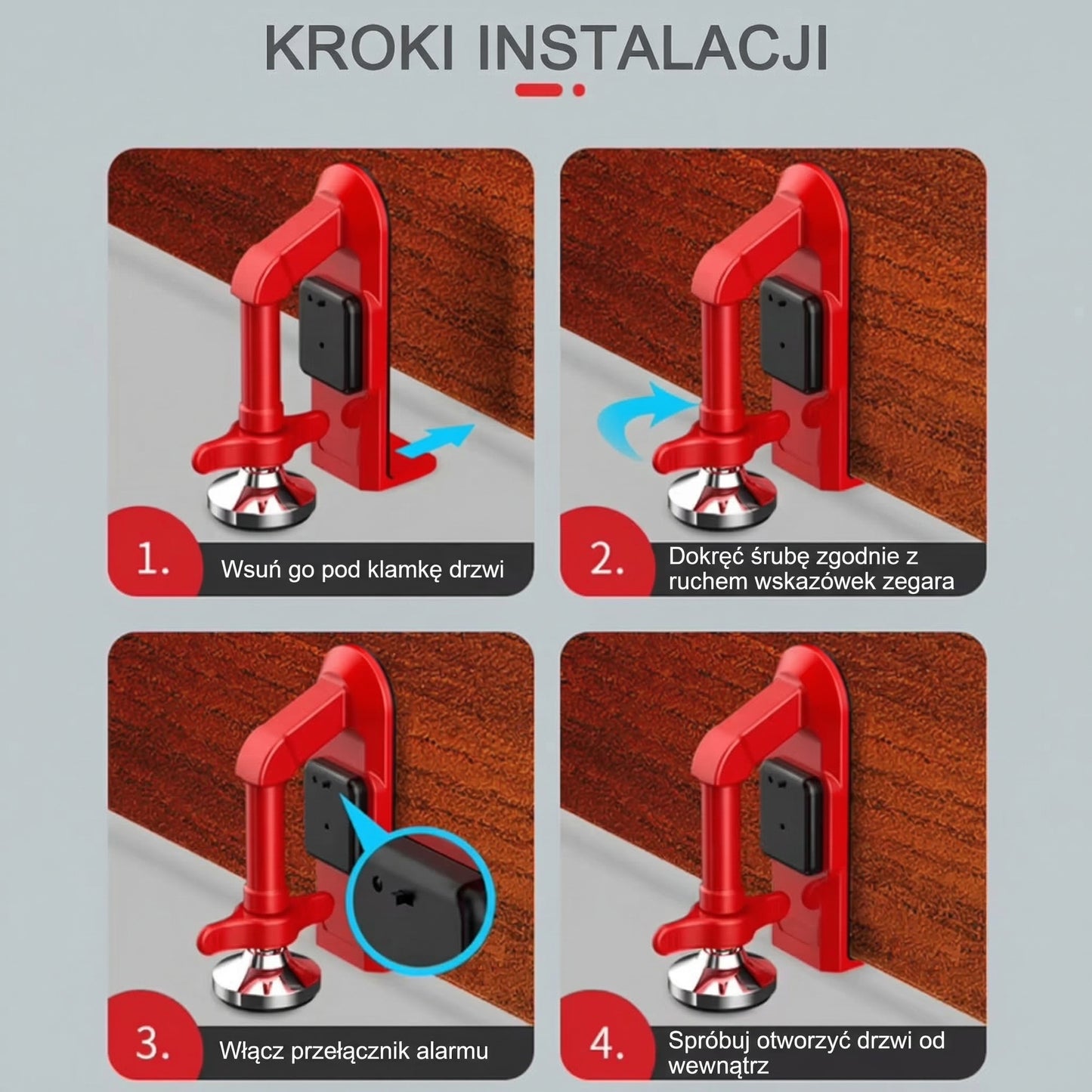 KROKI INSTALACJI

1. Wsuń go pod klamkę drzwi

2. Dokręć śrubę zgodnie z ruchem wskazówek zegara

3. Włącz przełącznik alarmu

4. Spróbuj otworzyć drzwi od wewnątrz